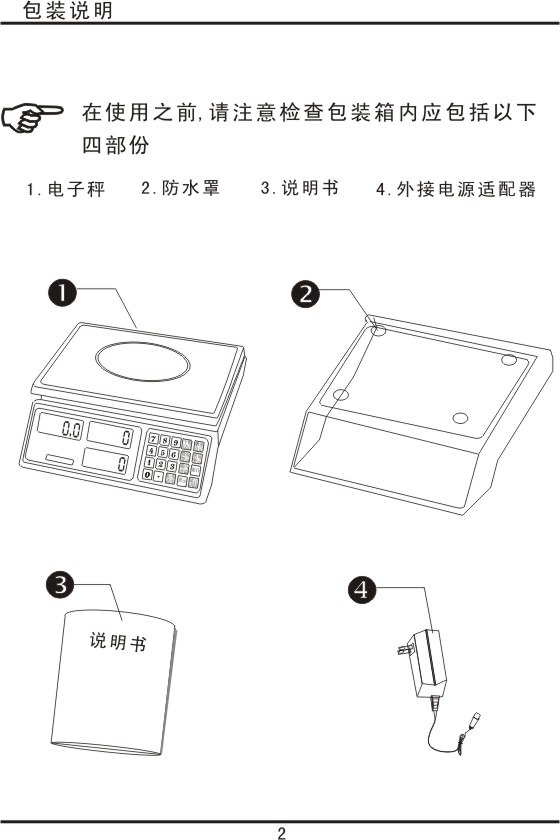 包装说明

在使用之前,请注意检查包装箱内应包括以下四部份

1.电子秤　2.防水罩　3.说明书　4.外接电源适配器

1

0.0　0

0

7 8 9
4 5 6
1 2 3
0 .

2

3

说明书

4

2